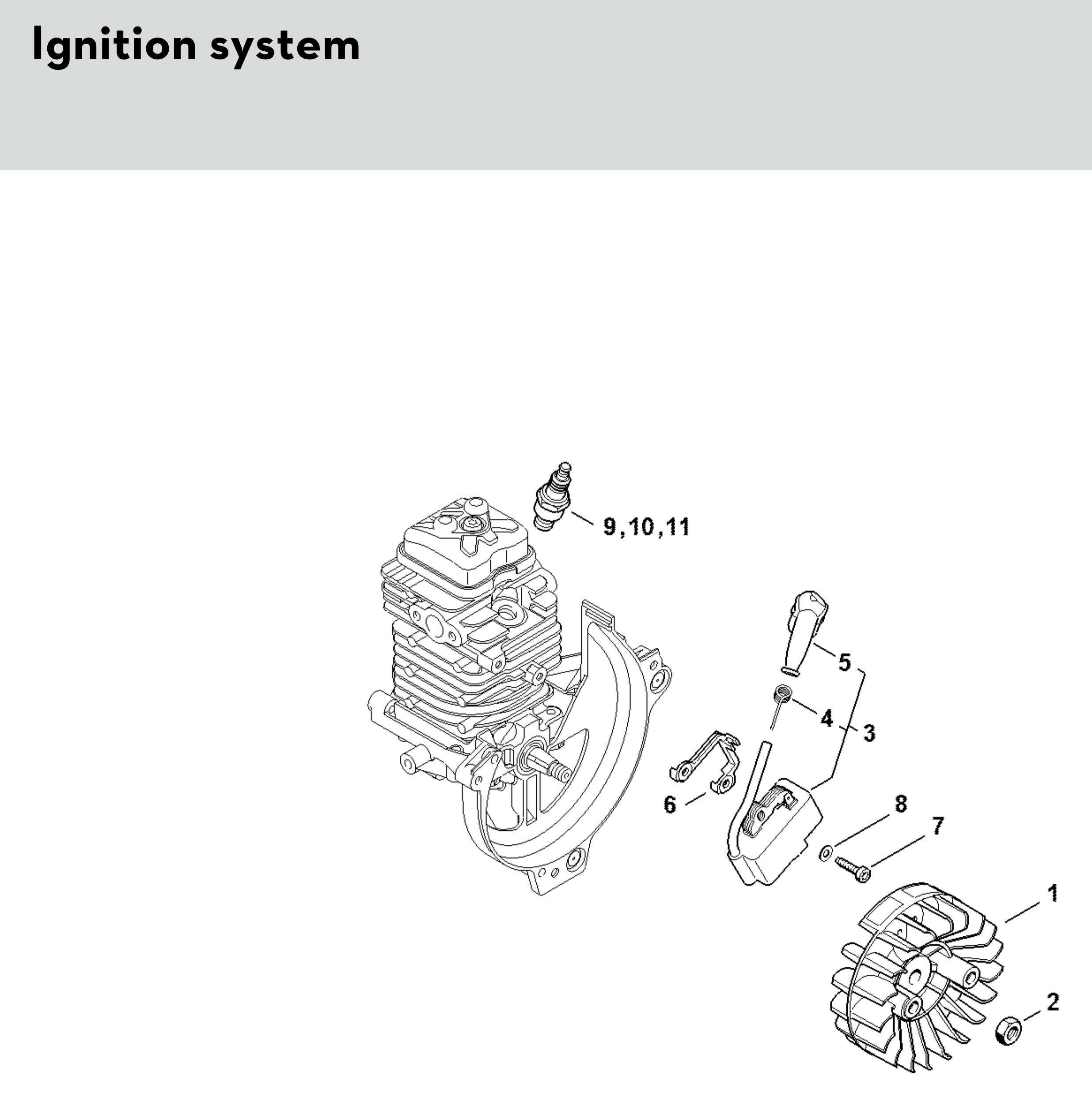 Ignition system

9,10,11
5
4
3
6
8
7
1
2